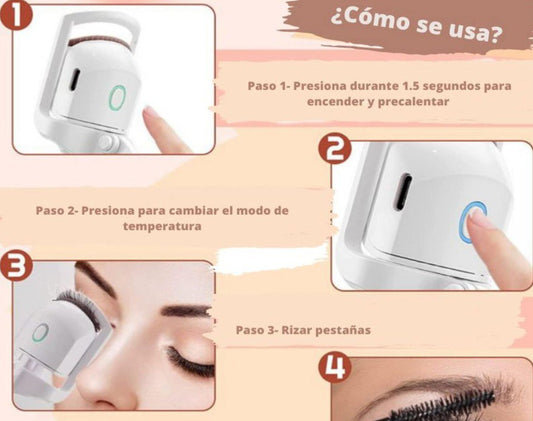 1

¿Cómo se usa?

Paso 1- Presiona durante 1.5 segundos para encender y precalentar

2

Paso 2- Presiona para cambiar el modo de temperatura

3

Paso 3- Rizar pestañas

4