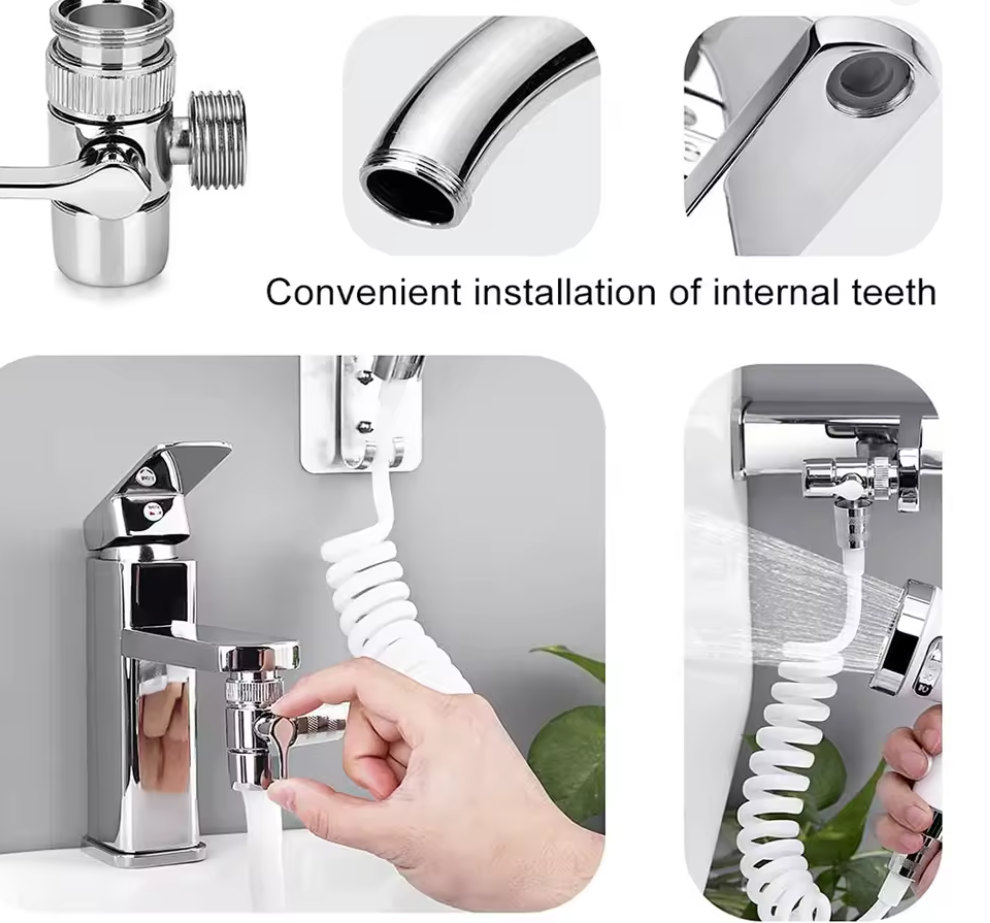 Convenient installation of internal teeth